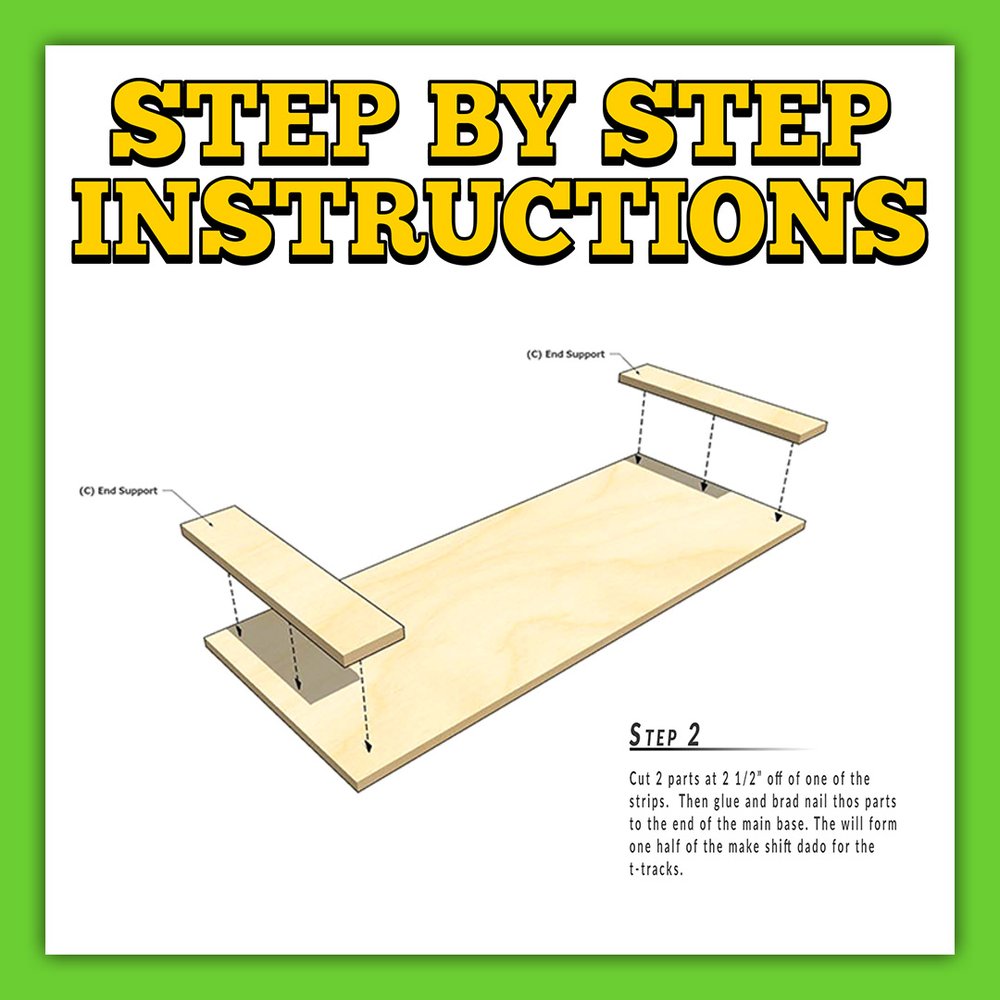 STEP BY STEP INSTRUCTIONS

(C) End Support

(C) End Support

STEP 2

Cut 2 parts at 2 1/2" off of one of the strips. Then glue and brad nail thos parts to the end of the main base. The will form one half of the make shift dado for the t-tracks.